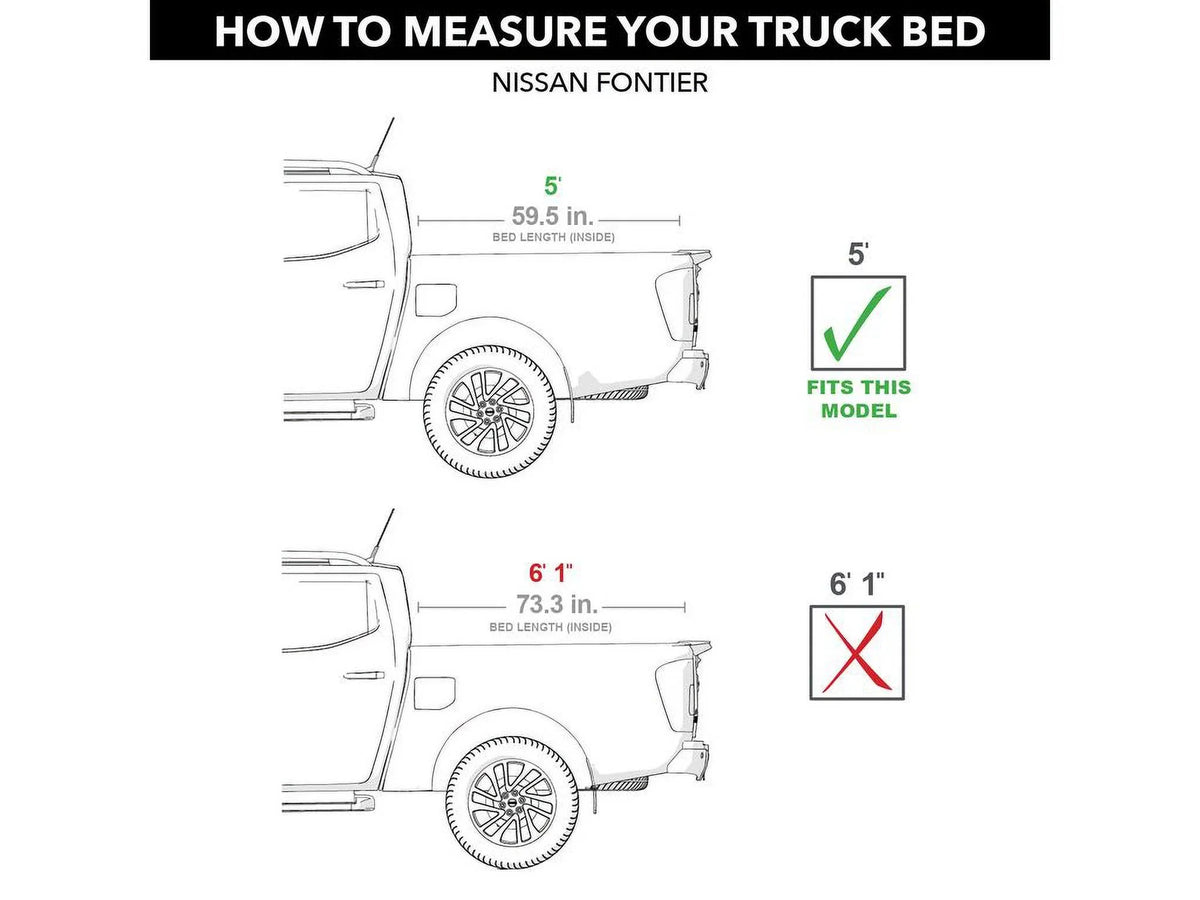 HOW TO MEASURE YOUR TRUCK BED

NISSAN FONTIER

5'
59.5 in.
BED LENGTH (INSIDE)

5'
FITS THIS MODEL

6' 1"
73.3 in.
BED LENGTH (INSIDE)

6' 1"